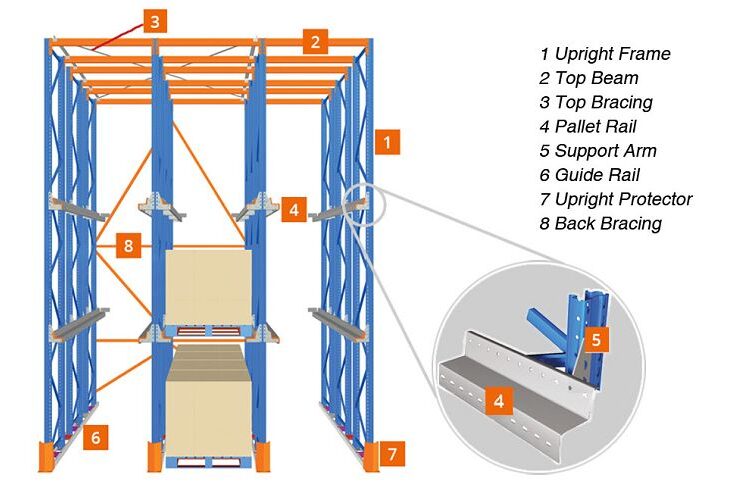 3
2
1
4
8
6
7
5
4

1 Upright Frame
2 Top Beam
3 Top Bracing
4 Pallet Rail
5 Support Arm
6 Guide Rail
7 Upright Protector
8 Back Bracing